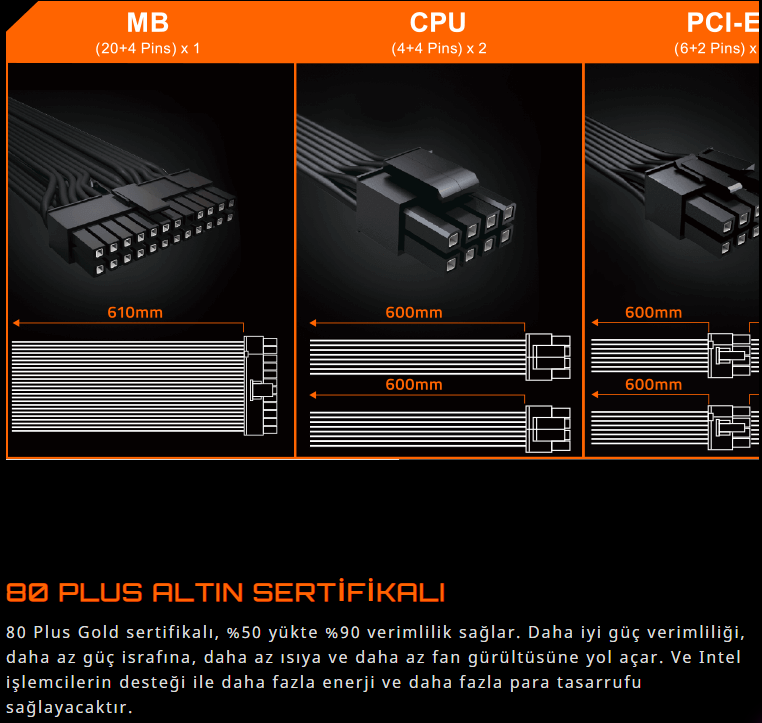 MB
(20+4 Pins) x 1

CPU
(4+4 Pins) x 2

PCI-E
(6+2 Pins) x

610mm

600mm

600mm

600mm

600mm

80 PLUS ALTIN SERTİFİKALI

80 Plus Gold sertifikalı, %50 yükte %90 verimlilik sağlar. Daha iyi güç verimliliği, daha az güç israfına, daha az ısıya ve daha az fan gürültüsüne yol açar. Ve Intel işlemcilerin desteği ile daha fazla enerji ve daha fazla para tasarrufu sağlayacaktır.