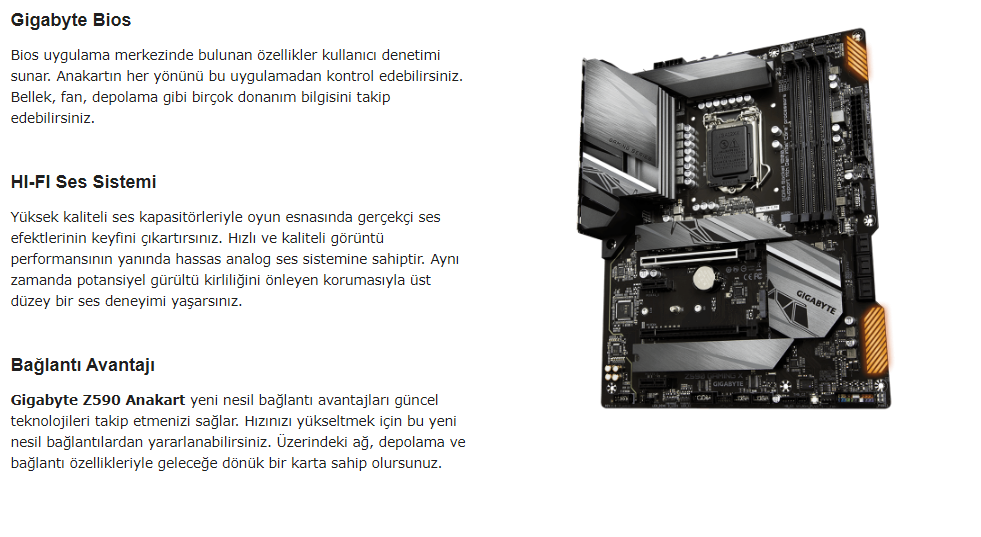 Gigabyte Bios

Bios uygulama merkezinde bulunan özellikler kullanıcı denetimi sunar. Anakartın her yönünü bu uygulamadan kontrol edebilirsiniz. Bellek, fan, depolama gibi birçok donanım bilgisini takip edebilirsiniz.

HI-FI Ses Sistemi

Yüksek kaliteli ses kapasitörleriyle oyun esnasında gerçekçi ses efektlerinin keyfini çıkartırsınız. Hızlı ve kaliteli görüntü performansının yanında hassas analog ses sistemine sahiptir. Aynı zamanda potansiyel gürültü kirliliğini önleyen korumasıyla üst düzey bir ses deneyimi yaşarsınız.

Bağlantı Avantajı

Gigabyte Z590 Anakart yeni nesil bağlantı avantajları güncel teknolojileri takip etmenizi sağlar. Hızınızı yükseltmek için bu yeni nesil bağlantılardan yararlanabilirsiniz. Üzerindeki ağ, depolama ve bağlantı özellikleriyle geleceğe dönük bir karta sahip olursunuz.

GIGABYTE

GIGABYTE